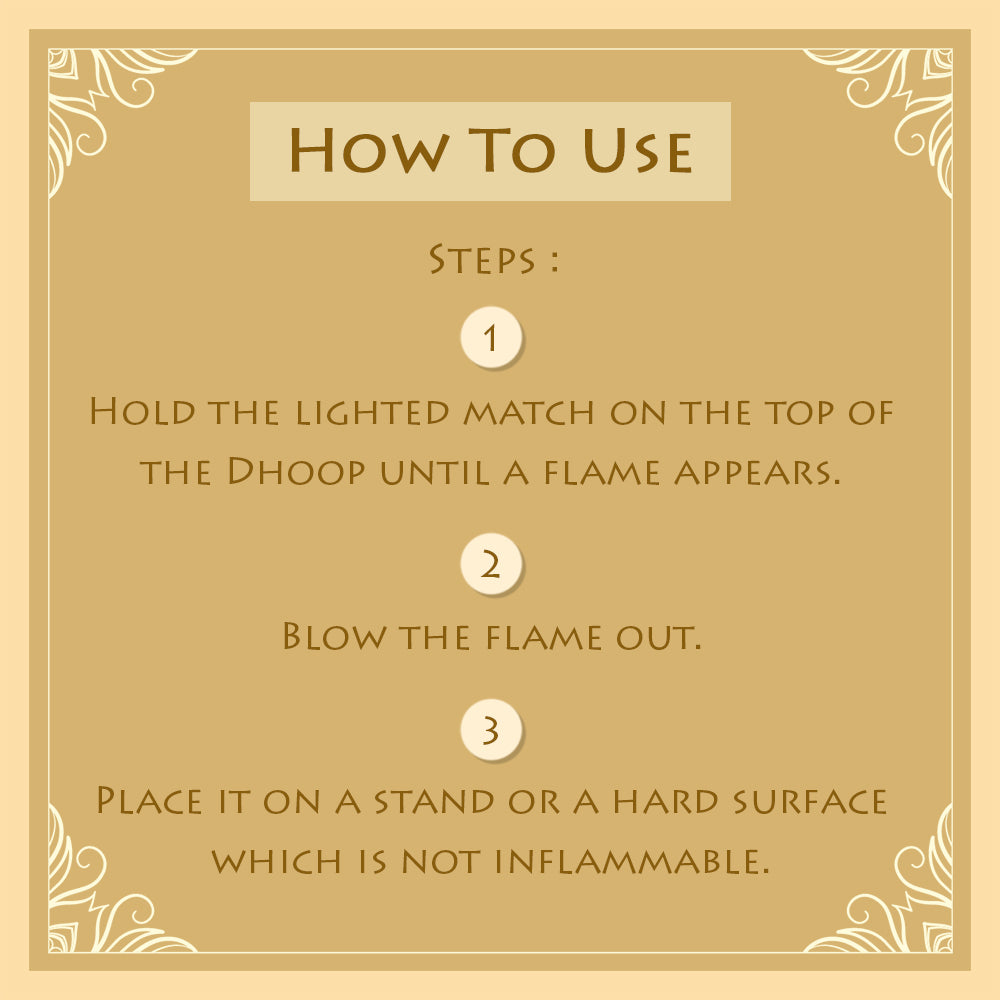 How To Use

Steps :

1

Hold the lighted match on the top of the Dhoop until a flame appears.

2

Blow the flame out.

3

Place it on a stand or a hard surface which is not inflammable.